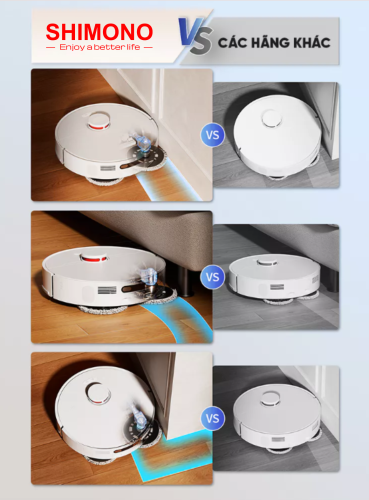 SHIMONO
— Enjoy a better life —

VS

CÁC HÃNG KHÁC

VS

VS

VS